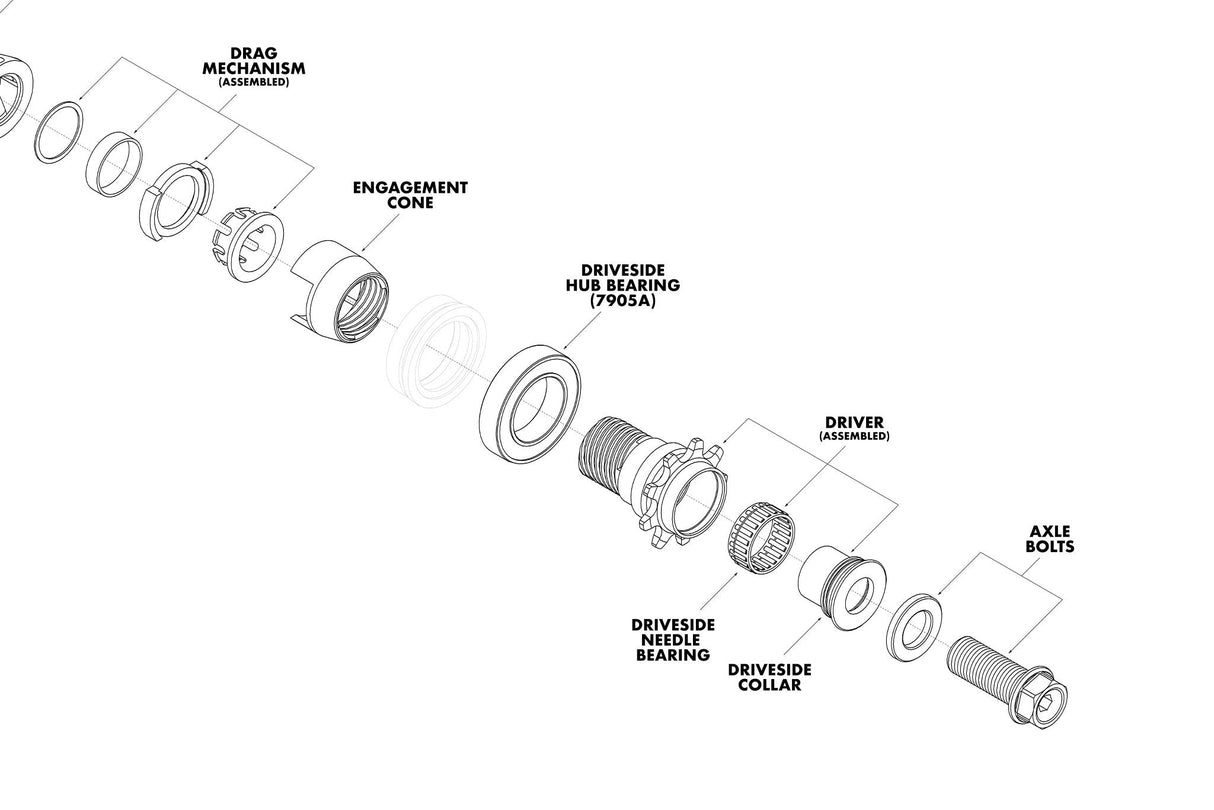 DRAG MECHANISM
(ASSEMBLED)

ENGAGEMENT CONE

DRIVESIDE HUB BEARING (7905A)

DRIVER
(ASSEMBLED)

AXLE BOLTS

DRIVESIDE NEEDLE BEARING

DRIVESIDE COLLAR